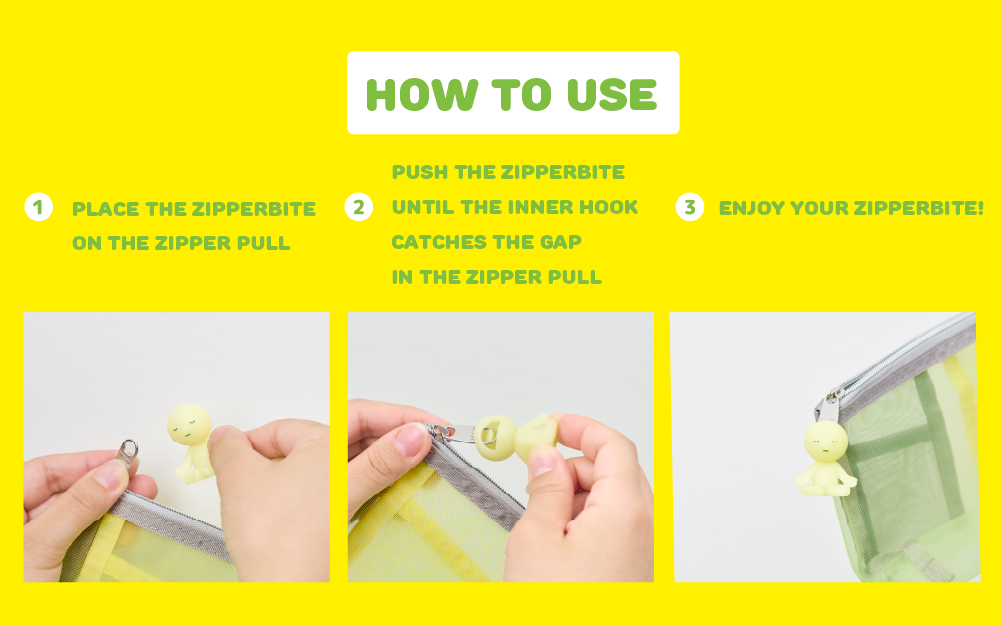 HOW TO USE

1 PLACE THE ZIPPERBITE ON THE ZIPPER PULL

2 PUSH THE ZIPPERBITE UNTIL THE INNER HOOK CATCHES THE GAP IN THE ZIPPER PULL

3 ENJOY YOUR ZIPPERBITE!